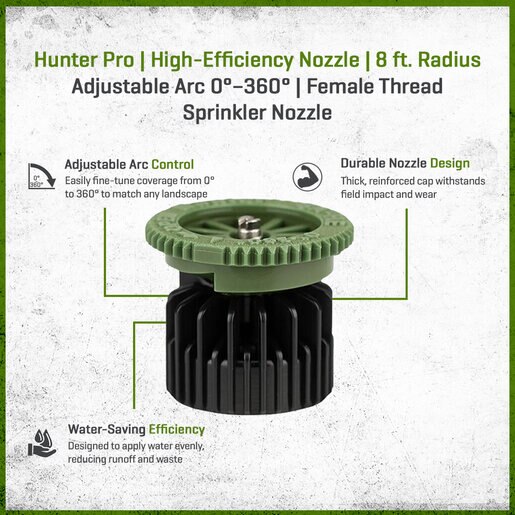 Hunter Pro | High-Efficiency Nozzle | 8 ft. Radius
Adjustable Arc 0°–360° | Female Thread
Sprinkler Nozzle

0°
360°

Adjustable Arc Control
Easily fine-tune coverage from 0° to 360° to match any landscape

Durable Nozzle Design
Thick, reinforced cap withstands field impact and wear

Water-Saving Efficiency
Designed to apply water evenly, reducing runoff and waste