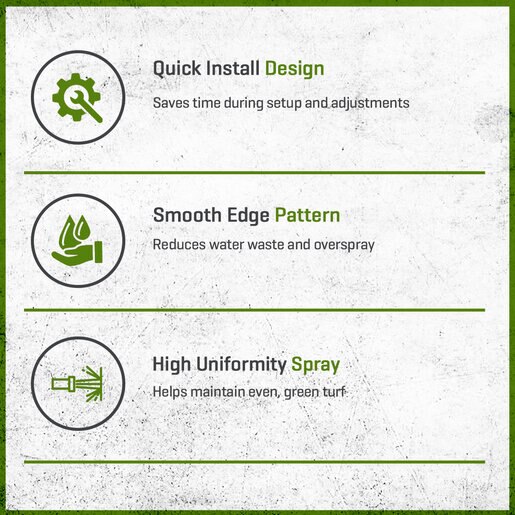 Quick Install Design

Saves time during setup and adjustments

Smooth Edge Pattern

Reduces water waste and overspray

High Uniformity Spray

Helps maintain even, green turf