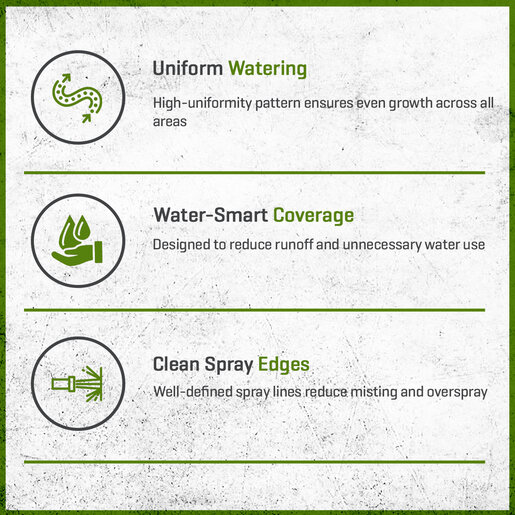 Uniform Watering

High-uniformity pattern ensures even growth across all areas

Water-Smart Coverage

Designed to reduce runoff and unnecessary water use

Clean Spray Edges

Well-defined spray lines reduce misting and overspray