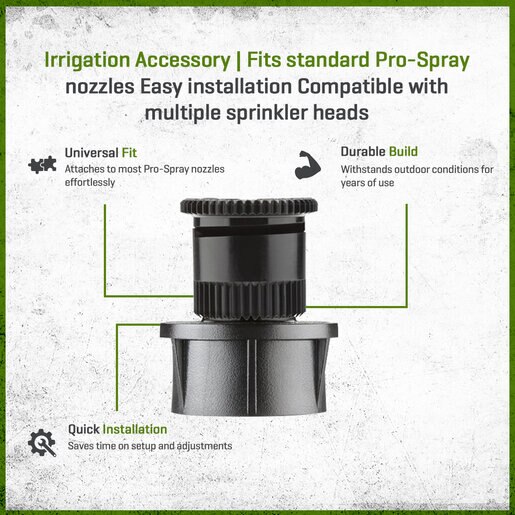 Irrigation Accessory | Fits standard Pro-Spray nozzles Easy installation Compatible with multiple sprinkler heads

Universal Fit
Attaches to most Pro-Spray nozzles effortlessly

Durable Build
Withstands outdoor conditions for years of use

Quick Installation
Saves time on setup and adjustments