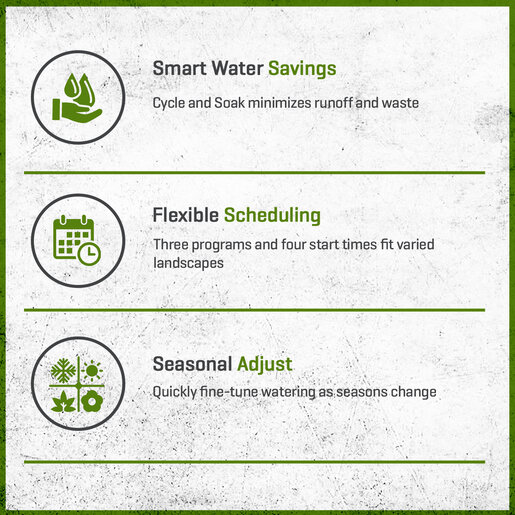 Smart Water Savings

Cycle and Soak minimizes runoff and waste

Flexible Scheduling

Three programs and four start times fit varied landscapes

Seasonal Adjust

Quickly fine-tune watering as seasons change