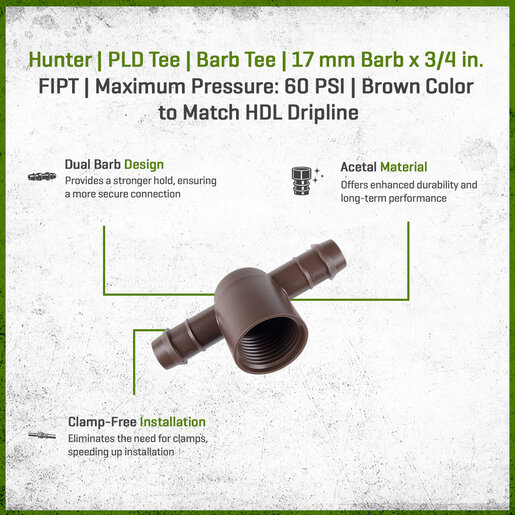 Hunter | PLD Tee | Barb Tee | 17 mm Barb x 3/4 in. FIPT | Maximum Pressure: 60 PSI | Brown Color to Match HDL Dripline

Dual Barb Design
Provides a stronger hold, ensuring a more secure connection

Acetal Material
Offers enhanced durability and long-term performance

Clamp-Free Installation
Eliminates the need for clamps, speeding up installation