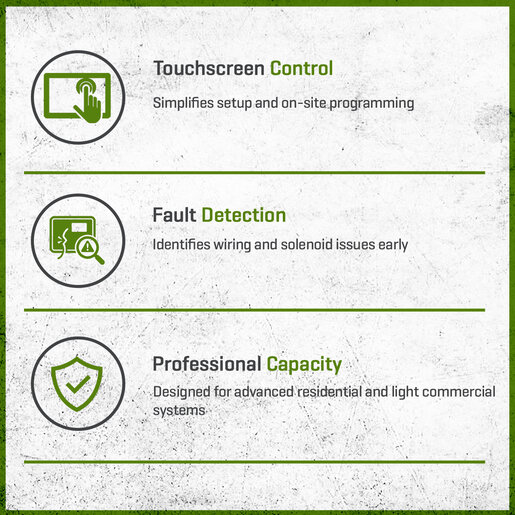 Touchscreen Control

Simplifies setup and on-site programming

Fault Detection

Identifies wiring and solenoid issues early

Professional Capacity

Designed for advanced residential and light commercial systems