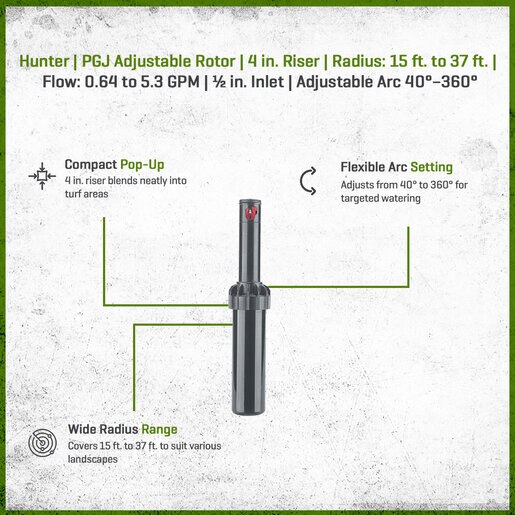 Hunter | PGJ Adjustable Rotor | 4 in. Riser | Radius: 15 ft. to 37 ft. | Flow: 0.64 to 5.3 GPM | ½ in. Inlet | Adjustable Arc 40°–360°

Compact Pop-Up
4 in. riser blends neatly into turf areas

Flexible Arc Setting
Adjusts from 40° to 360° for targeted watering

Wide Radius Range
Covers 15 ft. to 37 ft. to suit various landscapes