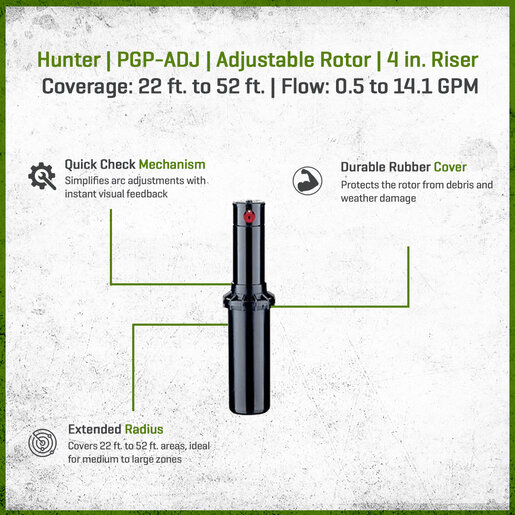 Hunter | PGP-ADJ | Adjustable Rotor | 4 in. Riser
Coverage: 22 ft. to 52 ft. | Flow: 0.5 to 14.1 GPM

Quick Check Mechanism
Simplifies arc adjustments with instant visual feedback

Durable Rubber Cover
Protects the rotor from debris and weather damage

Extended Radius
Covers 22 ft. to 52 ft. areas, ideal for medium to large zones