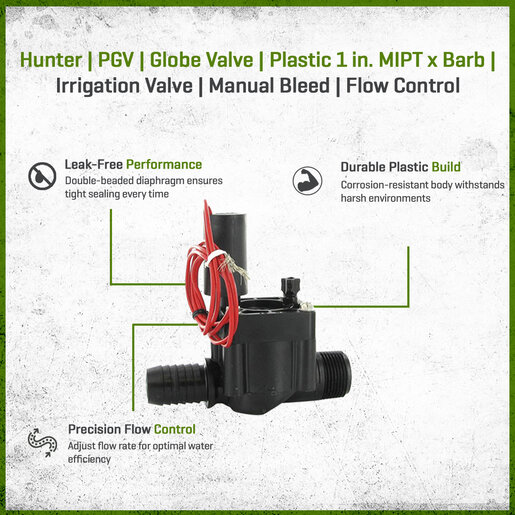 Hunter | PGV | Globe Valve | Plastic 1 in. MIPT x Barb | Irrigation Valve | Manual Bleed | Flow Control

Leak-Free Performance
Double-beaded diaphragm ensures tight sealing every time

Durable Plastic Build
Corrosion-resistant body withstands harsh environments

Precision Flow Control
Adjust flow rate for optimal water efficiency