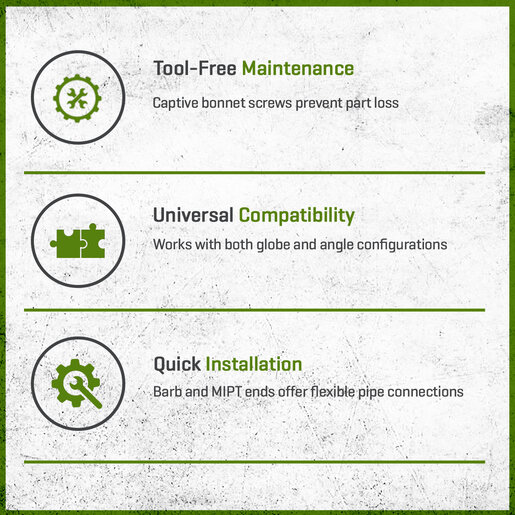 Tool-Free Maintenance

Captive bonnet screws prevent part loss

Universal Compatibility

Works with both globe and angle configurations

Quick Installation

Barb and MIPT ends offer flexible pipe connections