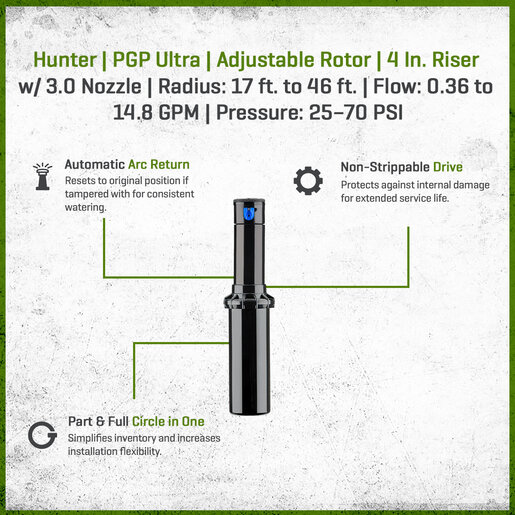 Hunter | PGP Ultra | Adjustable Rotor | 4 In. Riser w/ 3.0 Nozzle | Radius: 17 ft. to 46 ft. | Flow: 0.36 to 14.8 GPM | Pressure: 25–70 PSI

Automatic Arc Return
Resets to original position if tampered with for consistent watering.

Non-Strippable Drive
Protects against internal damage for extended service life.

Part & Full Circle in One
Simplifies inventory and increases installation flexibility.