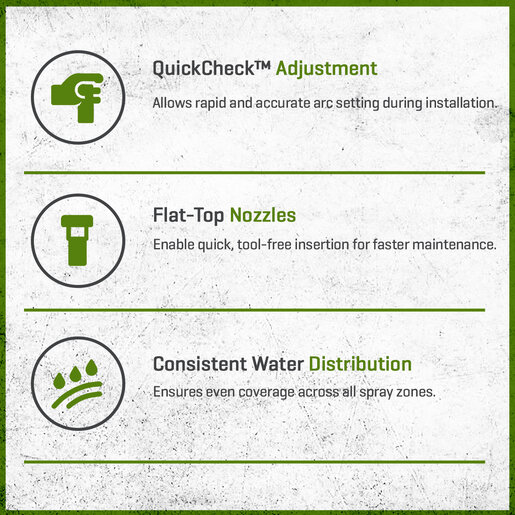 QuickCheck™ Adjustment

Allows rapid and accurate arc setting during installation.

Flat-Top Nozzles

Enable quick, tool-free insertion for faster maintenance.

Consistent Water Distribution

Ensures even coverage across all spray zones.