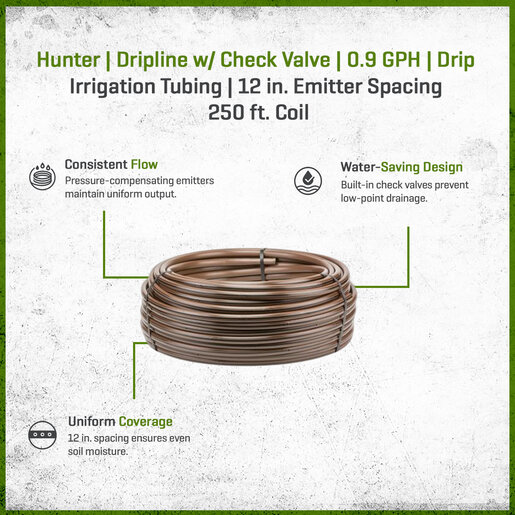 Hunter | Dripline w/ Check Valve | 0.9 GPH | Drip Irrigation Tubing | 12 in. Emitter Spacing 250 ft. Coil

Consistent Flow
Pressure-compensating emitters maintain uniform output.

Water-Saving Design
Built-in check valves prevent low-point drainage.

Uniform Coverage
12 in. spacing ensures even soil moisture.