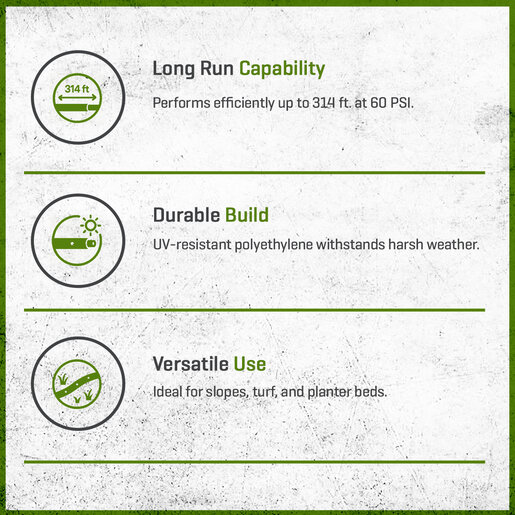 314 ft

Long Run Capability

Performs efficiently up to 314 ft. at 60 PSI.

Durable Build

UV-resistant polyethylene withstands harsh weather.

Versatile Use

Ideal for slopes, turf, and planter beds.