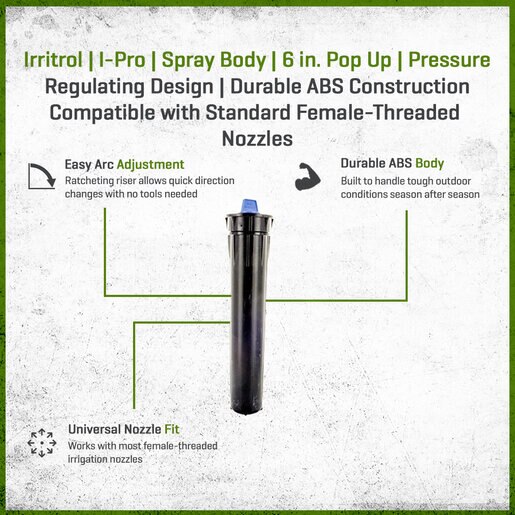 Irritrol | I-Pro | Spray Body | 6 in. Pop Up | Pressure Regulating Design | Durable ABS Construction Compatible with Standard Female-Threaded Nozzles

Easy Arc Adjustment
Ratcheting riser allows quick direction changes with no tools needed

Durable ABS Body
Built to handle tough outdoor conditions season after season

Universal Nozzle Fit
Works with most female-threaded irrigation nozzles