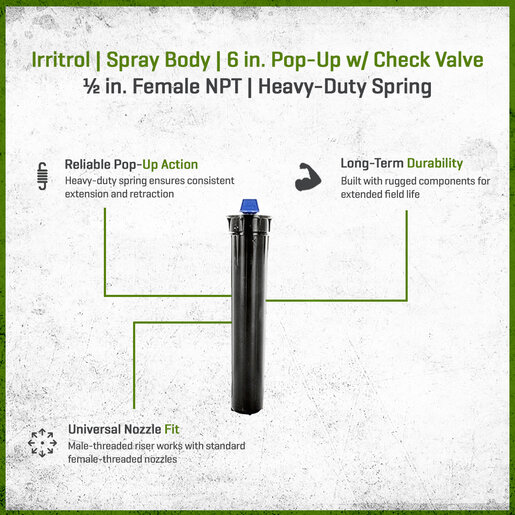 Irritrol | Spray Body | 6 in. Pop-Up w/ Check Valve
½ in. Female NPT | Heavy-Duty Spring

Reliable Pop-Up Action
Heavy-duty spring ensures consistent extension and retraction

Long-Term Durability
Built with rugged components for extended field life

Universal Nozzle Fit
Male-threaded riser works with standard female-threaded nozzles