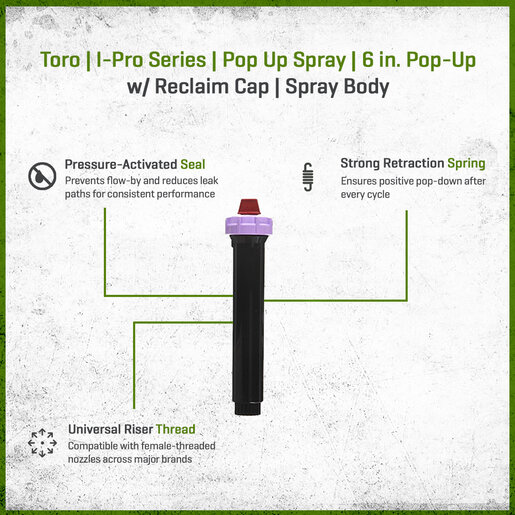 Toro | I-Pro Series | Pop Up Spray | 6 in. Pop-Up w/ Reclaim Cap | Spray Body

Pressure-Activated Seal
Prevents flow-by and reduces leak paths for consistent performance

Strong Retraction Spring
Ensures positive pop-down after every cycle

Universal Riser Thread
Compatible with female-threaded nozzles across major brands