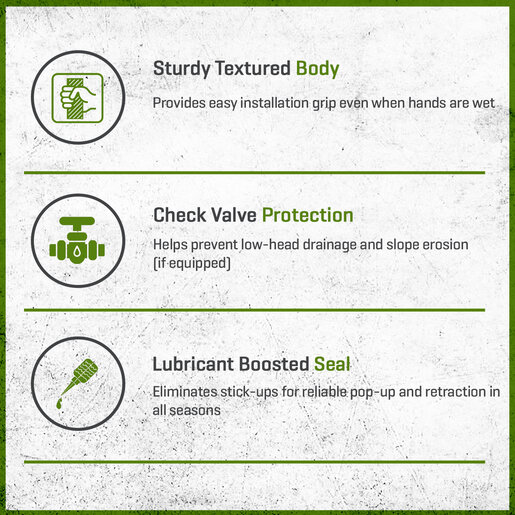 Sturdy Textured Body

Provides easy installation grip even when hands are wet

Check Valve Protection

Helps prevent low-head drainage and slope erosion (if equipped)

Lubricant Boosted Seal

Eliminates stick-ups for reliable pop-up and retraction in all seasons