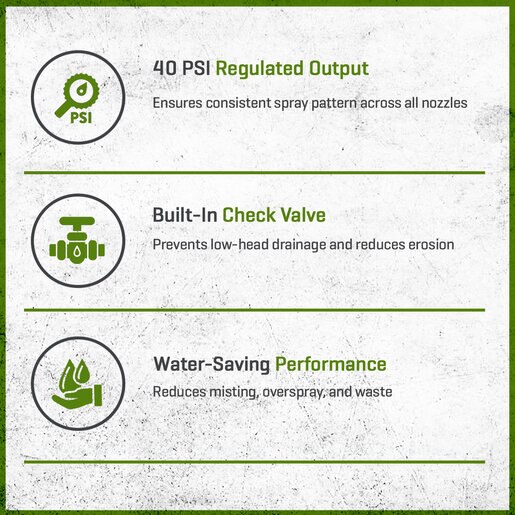 PSI

40 PSI Regulated Output

Ensures consistent spray pattern across all nozzles

Built-In Check Valve

Prevents low-head drainage and reduces erosion

Water-Saving Performance

Reduces misting, overspray, and waste