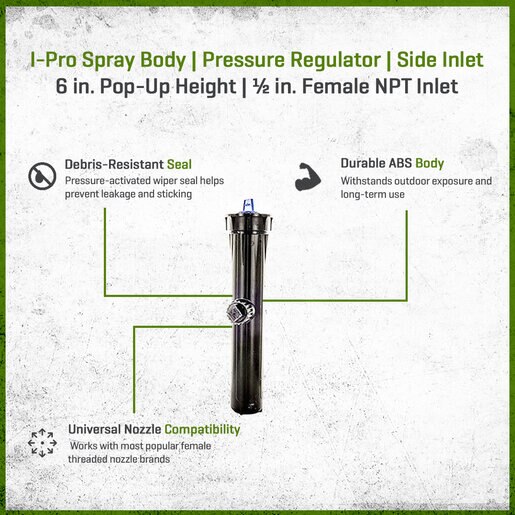 I-Pro Spray Body | Pressure Regulator | Side Inlet
6 in. Pop-Up Height | ½ in. Female NPT Inlet

Debris-Resistant Seal
Pressure-activated wiper seal helps prevent leakage and sticking

Durable ABS Body
Withstands outdoor exposure and long-term use

Universal Nozzle Compatibility
Works with most popular female threaded nozzle brands