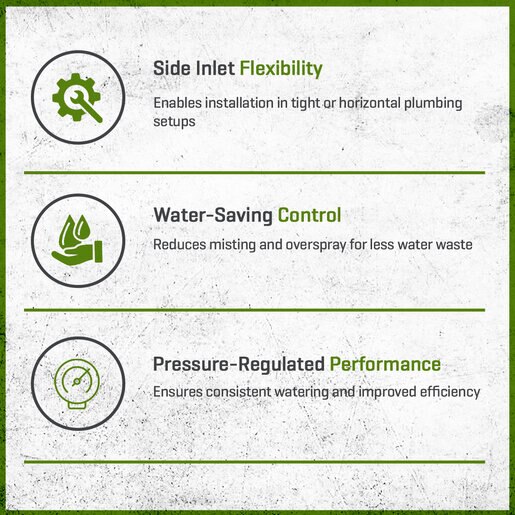 Side Inlet Flexibility

Enables installation in tight or horizontal plumbing setups

Water-Saving Control

Reduces misting and overspray for less water waste

Pressure-Regulated Performance

Ensures consistent watering and improved efficiency