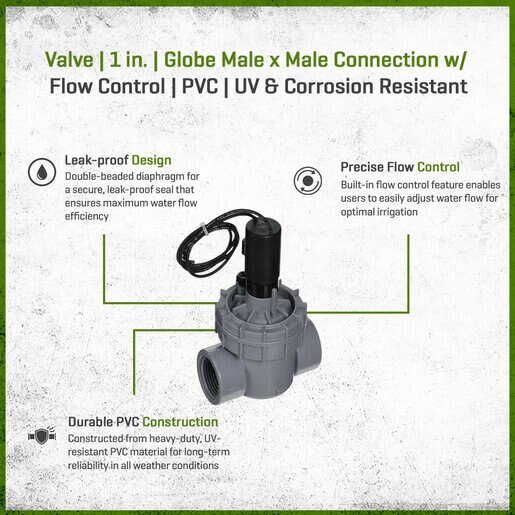 Valve | 1 in. | Globe Male x Male Connection w/ Flow Control | PVC | UV & Corrosion Resistant

Leak-proof Design
Double-beaded diaphragm for a secure, leak-proof seal that ensures maximum water flow efficiency

Precise Flow Control
Built-in flow control feature enables users to easily adjust water flow for optimal irrigation

Durable PVC Construction
Constructed from heavy-duty, UV-resistant PVC material for long-term reliability in all weather conditions