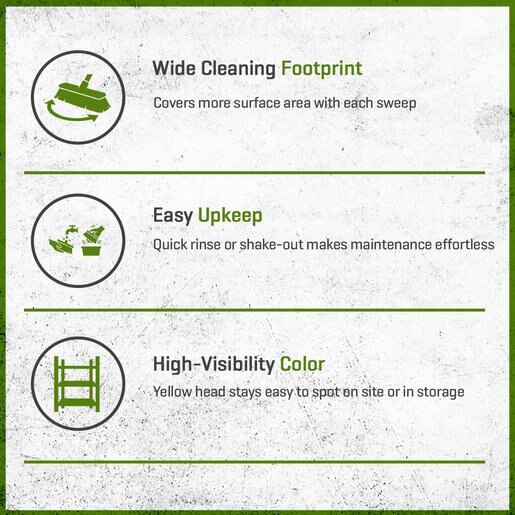 Wide Cleaning Footprint

Covers more surface area with each sweep

Easy Upkeep

Quick rinse or shake-out makes maintenance effortless

High-Visibility Color

Yellow head stays easy to spot on site or in storage