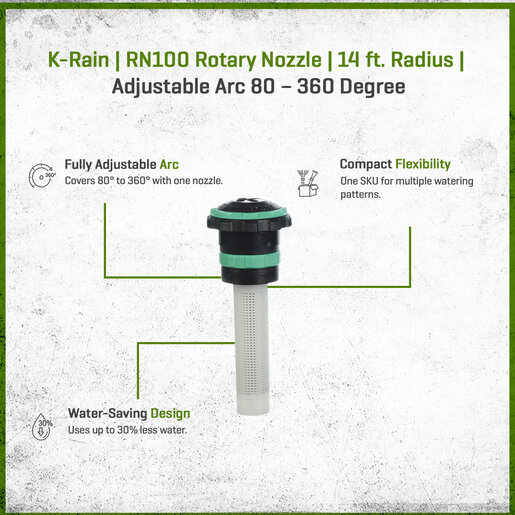 K-Rain | RN100 Rotary Nozzle | 14 ft. Radius | Adjustable Arc 80 – 360 Degree

360°

Fully Adjustable Arc
Covers 80° to 360° with one nozzle.

Compact Flexibility
One SKU for multiple watering patterns.

30%

Water-Saving Design
Uses up to 30% less water.