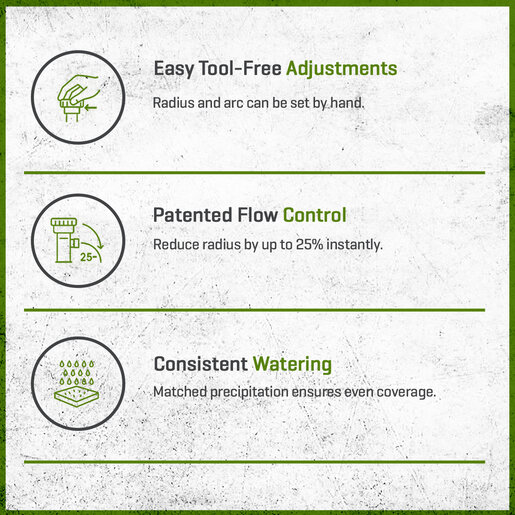 Easy Tool-Free Adjustments

Radius and arc can be set by hand.

25-

Patented Flow Control

Reduce radius by up to 25% instantly.

Consistent Watering

Matched precipitation ensures even coverage.