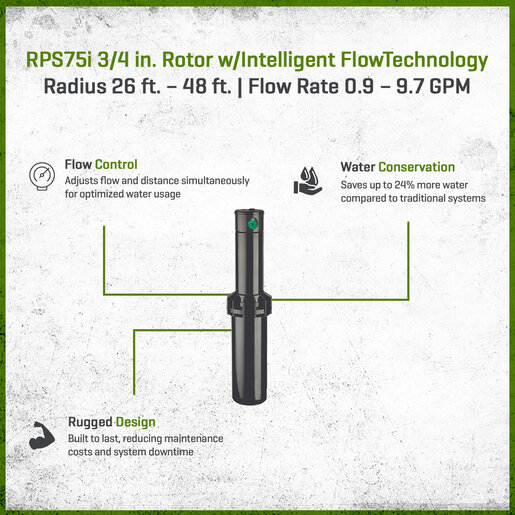 RPS75i 3/4 in. Rotor w/Intelligent FlowTechnology
Radius 26 ft. – 48 ft. | Flow Rate 0.9 – 9.7 GPM

Flow Control
Adjusts flow and distance simultaneously for optimized water usage

Water Conservation
Saves up to 24% more water compared to traditional systems

Rugged Design
Built to last, reducing maintenance costs and system downtime