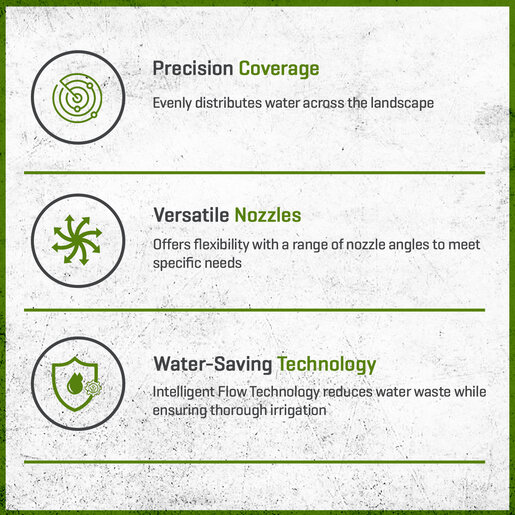 Precision Coverage

Evenly distributes water across the landscape

Versatile Nozzles

Offers flexibility with a range of nozzle angles to meet specific needs

Water-Saving Technology

Intelligent Flow Technology reduces water waste while ensuring thorough irrigation