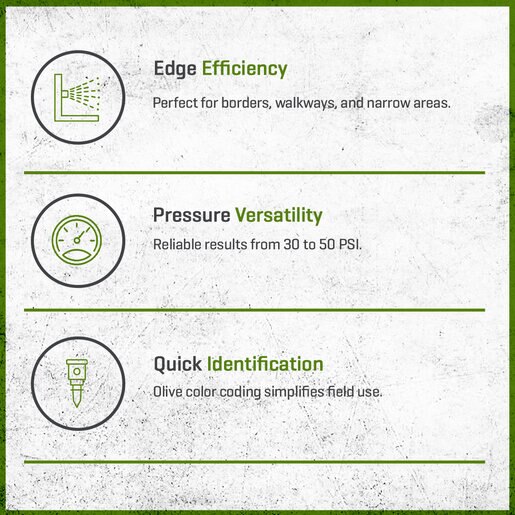 Edge Efficiency

Perfect for borders, walkways, and narrow areas.

Pressure Versatility

Reliable results from 30 to 50 PSI.

Quick Identification

Olive color coding simplifies field use.