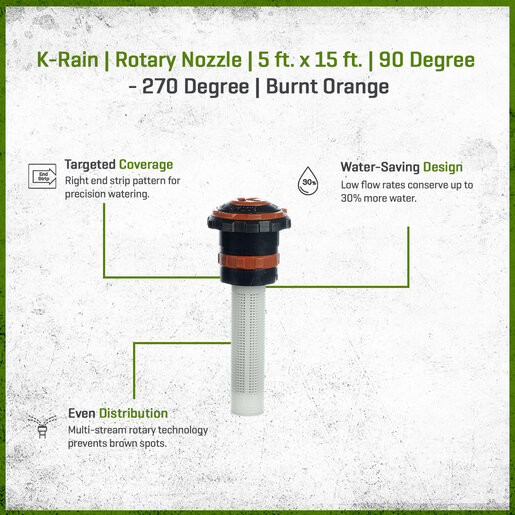 K-Rain | Rotary Nozzle | 5 ft. x 15 ft. | 90 Degree - 270 Degree | Burnt Orange

End Strip

Targeted Coverage
Right end strip pattern for precision watering.

30%

Water-Saving Design
Low flow rates conserve up to 30% more water.

Even Distribution
Multi-stream rotary technology prevents brown spots.