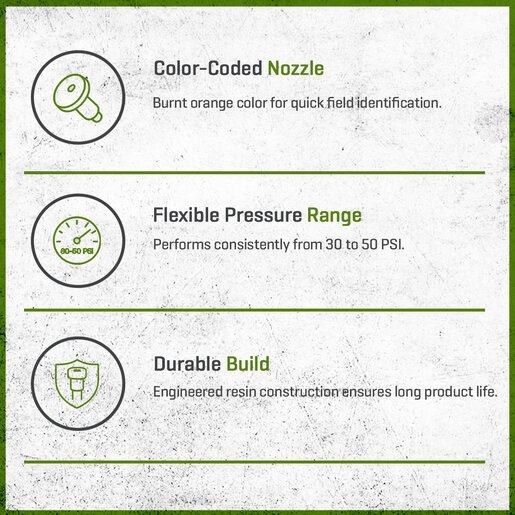 Color-Coded Nozzle

Burnt orange color for quick field identification.

30-50 PSI

Flexible Pressure Range

Performs consistently from 30 to 50 PSI.

Durable Build

Engineered resin construction ensures long product life.