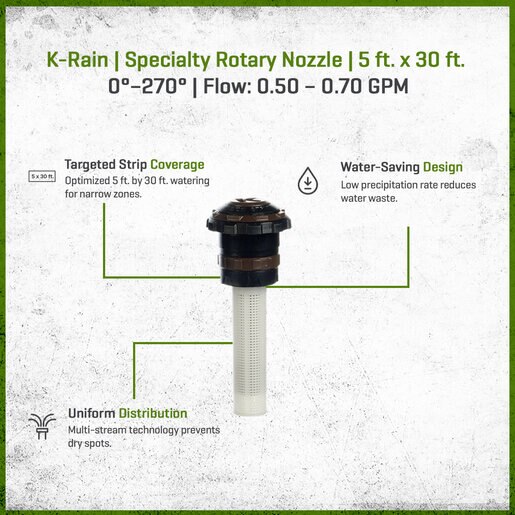 K-Rain | Specialty Rotary Nozzle | 5 ft. x 30 ft.
0°–270° | Flow: 0.50 – 0.70 GPM

5 x 30 ft.

Targeted Strip Coverage
Optimized 5 ft. by 30 ft. watering for narrow zones.

Water-Saving Design
Low precipitation rate reduces water waste.

Uniform Distribution
Multi-stream technology prevents dry spots.