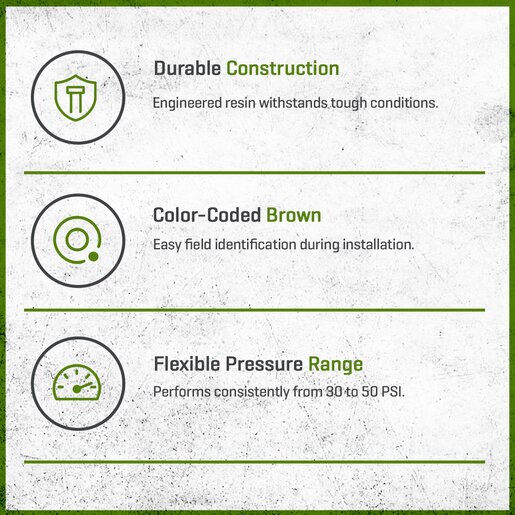 Durable Construction
Engineered resin withstands tough conditions.

Color-Coded Brown
Easy field identification during installation.

Flexible Pressure Range
Performs consistently from 30 to 50 PSI.