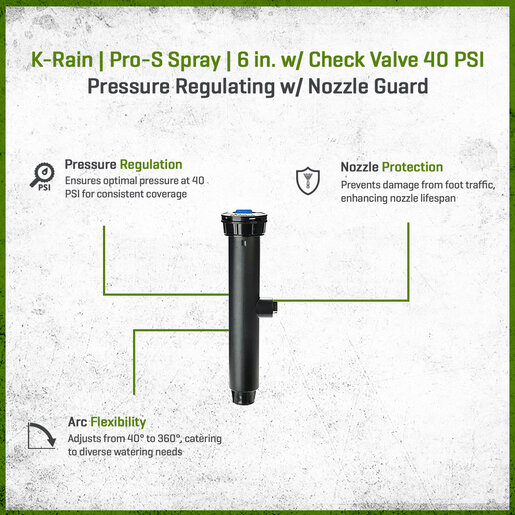 K-Rain | Pro-S Spray | 6 in. w/ Check Valve 40 PSI
Pressure Regulating w/ Nozzle Guard

PSI

Pressure Regulation
Ensures optimal pressure at 40 PSI for consistent coverage

Nozzle Protection
Prevents damage from foot traffic, enhancing nozzle lifespan

Arc Flexibility
Adjusts from 40° to 360°, catering to diverse watering needs