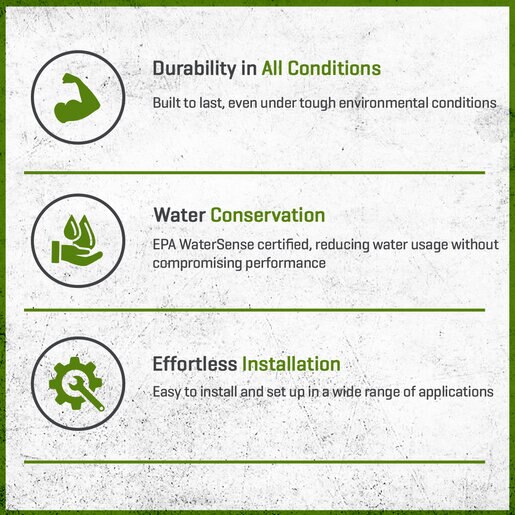 Durability in All Conditions

Built to last, even under tough environmental conditions

Water Conservation

EPA WaterSense certified, reducing water usage without compromising performance

Effortless Installation

Easy to install and set up in a wide range of applications