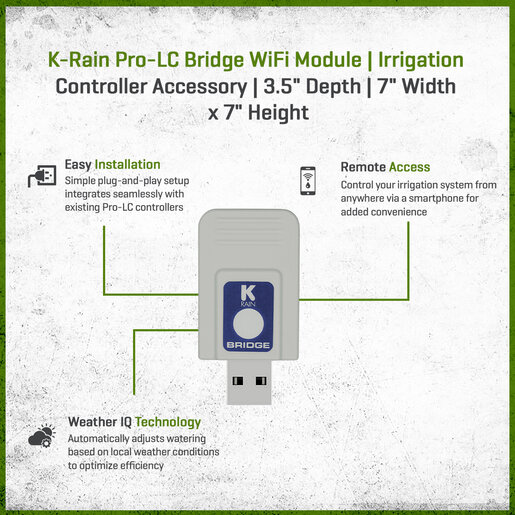 K-Rain Pro-LC Bridge WiFi Module | Irrigation Controller Accessory | 3.5" Depth | 7" Width x 7" Height

Easy Installation
Simple plug-and-play setup integrates seamlessly with existing Pro-LC controllers

Remote Access
Control your irrigation system from anywhere via a smartphone for added convenience

K RAIN
BRIDGE

Weather IQ Technology
Automatically adjusts watering based on local weather conditions to optimize efficiency