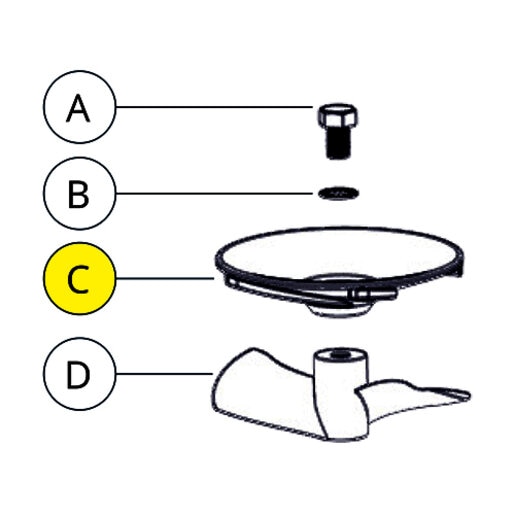 A
B
C
D