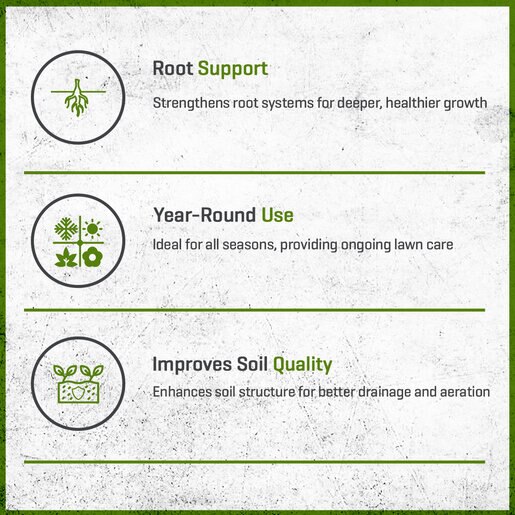 Root Support

Strengthens root systems for deeper, healthier growth

Year-Round Use

Ideal for all seasons, providing ongoing lawn care

Improves Soil Quality

Enhances soil structure for better drainage and aeration