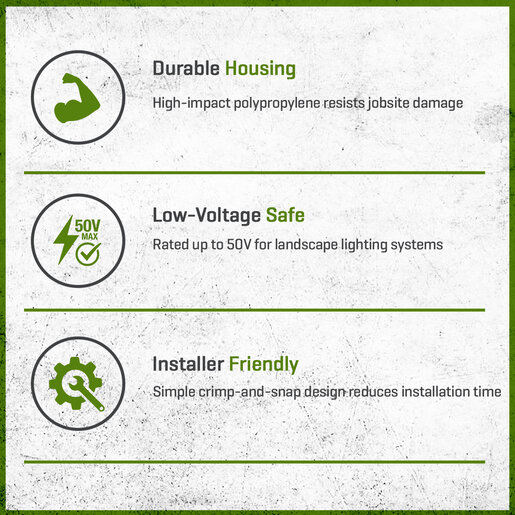 Durable Housing

High-impact polypropylene resists jobsite damage

50V MAX

Low-Voltage Safe

Rated up to 50V for landscape lighting systems

Installer Friendly

Simple crimp-and-snap design reduces installation time