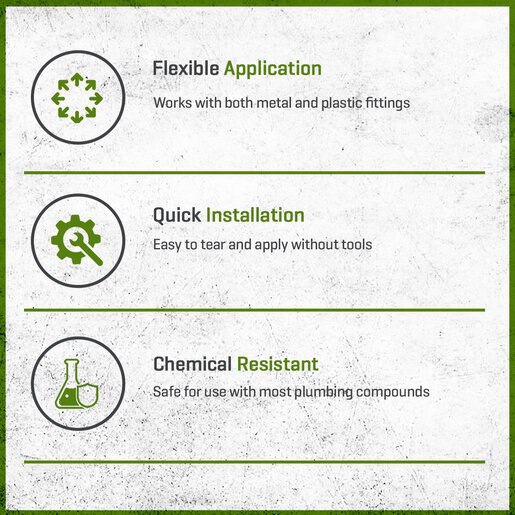 Flexible Application

Works with both metal and plastic fittings

Quick Installation

Easy to tear and apply without tools

Chemical Resistant

Safe for use with most plumbing compounds