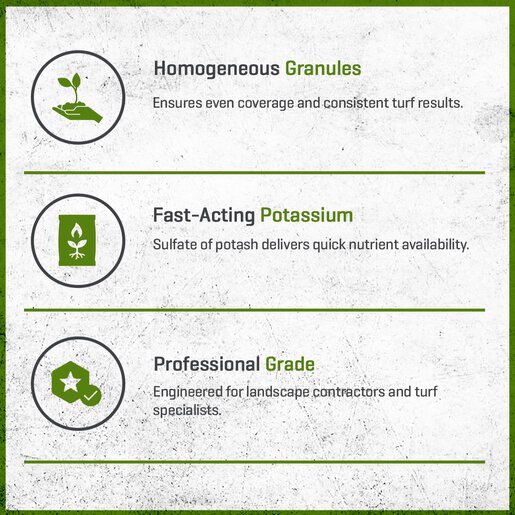 Homogeneous Granules

Ensures even coverage and consistent turf results.

Fast-Acting Potassium

Sulfate of potash delivers quick nutrient availability.

Professional Grade

Engineered for landscape contractors and turf specialists.