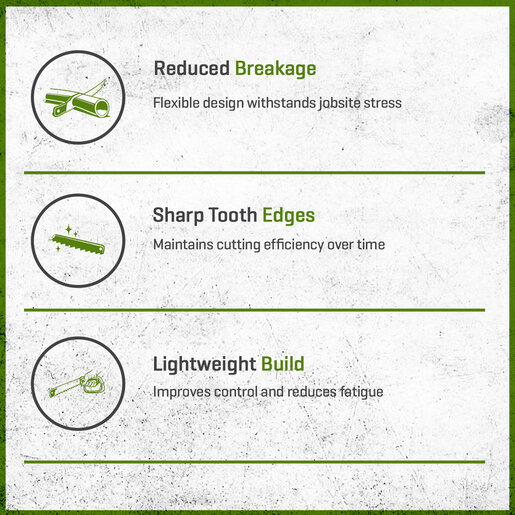 Reduced Breakage

Flexible design withstands jobsite stress

Sharp Tooth Edges

Maintains cutting efficiency over time

Lightweight Build

Improves control and reduces fatigue