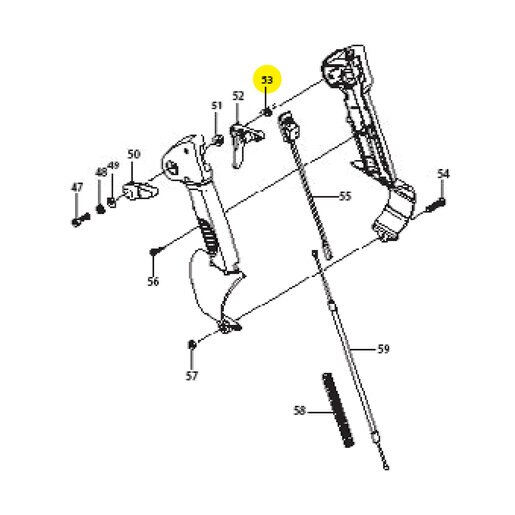 53
52
51
50
49
48
47
54
55
56
57
59
58