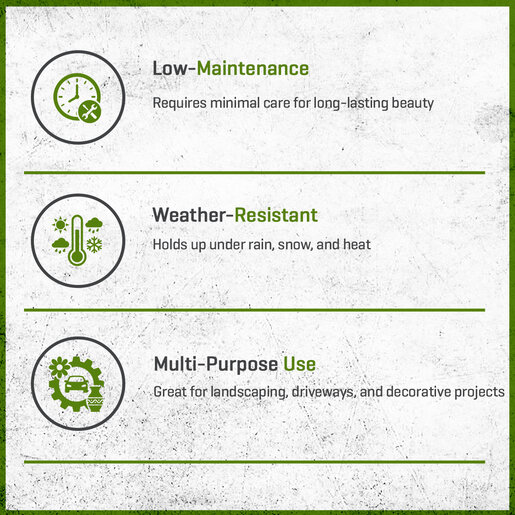 Low-Maintenance

Requires minimal care for long-lasting beauty

Weather-Resistant

Holds up under rain, snow, and heat

Multi-Purpose Use

Great for landscaping, driveways, and decorative projects