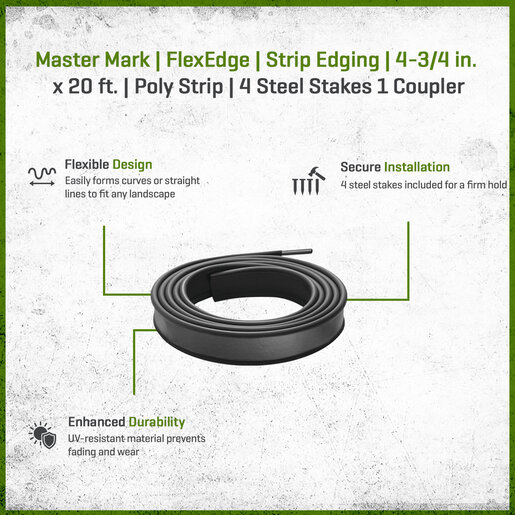 Master Mark | FlexEdge | Strip Edging | 4-3/4 in. x 20 ft. | Poly Strip | 4 Steel Stakes 1 Coupler

Flexible Design
Easily forms curves or straight lines to fit any landscape

Secure Installation
4 steel stakes included for a firm hold

Enhanced Durability
UV-resistant material prevents fading and wear