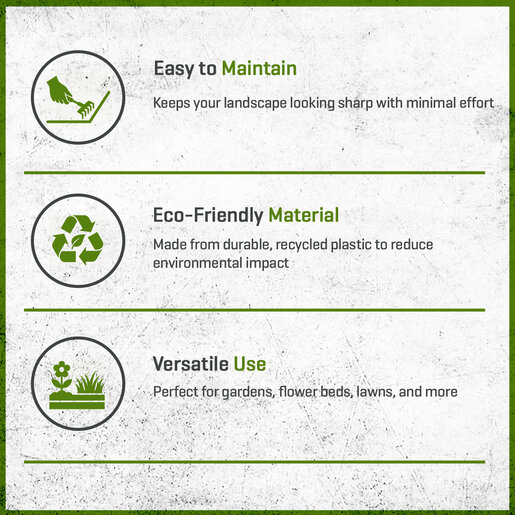 Easy to Maintain

Keeps your landscape looking sharp with minimal effort

Eco-Friendly Material

Made from durable, recycled plastic to reduce environmental impact

Versatile Use

Perfect for gardens, flower beds, lawns, and more