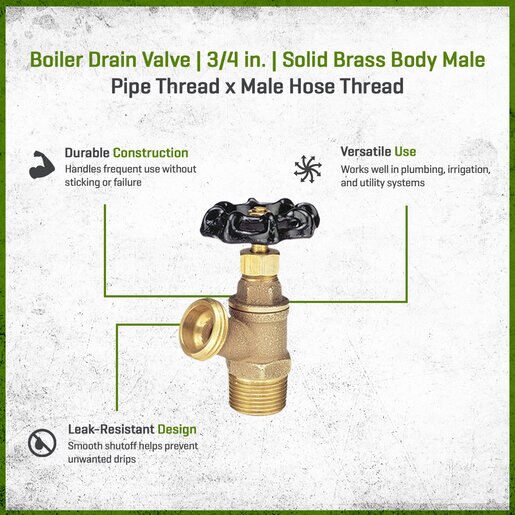 Boiler Drain Valve | 3/4 in. | Solid Brass Body Male Pipe Thread x Male Hose Thread

Durable Construction
Handles frequent use without sticking or failure

Versatile Use
Works well in plumbing, irrigation, and utility systems

Leak-Resistant Design
Smooth shutoff helps prevent unwanted drips