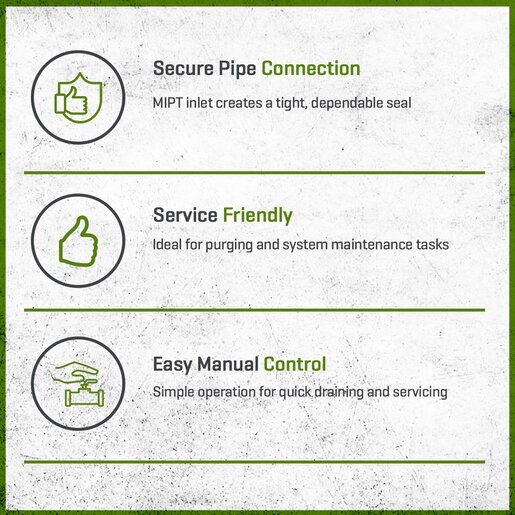 Secure Pipe Connection

MIPT inlet creates a tight, dependable seal

Service Friendly

Ideal for purging and system maintenance tasks

Easy Manual Control

Simple operation for quick draining and servicing