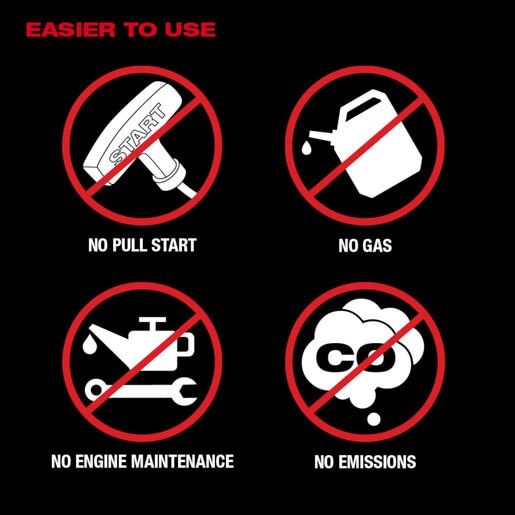 EASIER TO USE

START

NO PULL START

NO GAS

NO ENGINE MAINTENANCE

CO

NO EMISSIONS