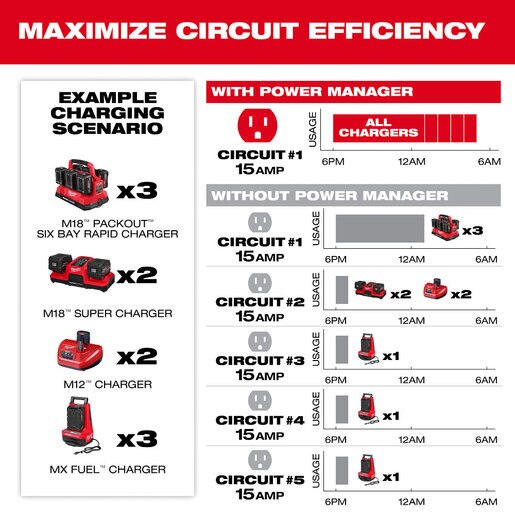 MAXIMIZE CIRCUIT EFFICIENCY

EXAMPLE CHARGING SCENARIO

x3

M18™ PACKOUT™ SIX BAY RAPID CHARGER

x2

M18™ SUPER CHARGER

x2

M12™ CHARGER

x3

MX FUEL™ CHARGER

WITH POWER MANAGER

CIRCUIT #1 15 AMP

USAGE

ALL CHARGERS

6PM 12AM 6AM

WITHOUT POWER MANAGER

CIRCUIT #1 15 AMP

USAGE

x3

6PM 12AM 6AM

CIRCUIT #2 15 AMP

USAGE

x2 x2

6PM 12AM 6AM

CIRCUIT #3 15 AMP

USAGE

x1

6PM 12AM 6AM

CIRCUIT #4 15 AMP

USAGE

x1

6PM 12AM 6AM

CIRCUIT #5 15 AMP

USAGE

x1

6PM 12AM 6AM